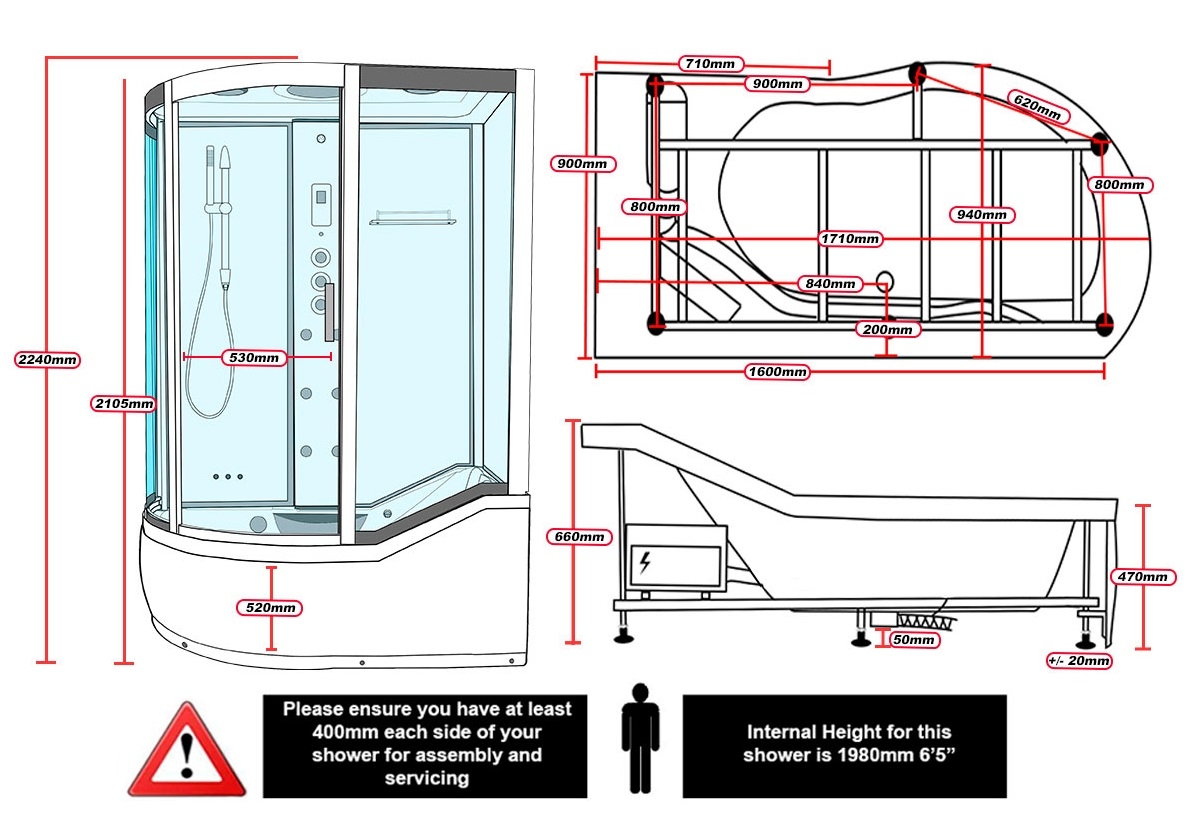 2240mm

2105mm

530mm

520mm

710mm

900mm

620mm

900mm

800mm

800mm

940mm

1710mm

840mm

200mm

1600mm

660mm

470mm

50mm

+/- 20mm

Please ensure you have at least 400mm each side of your shower for assembly and servicing

Internal Height for this shower is 1980mm 6'5"