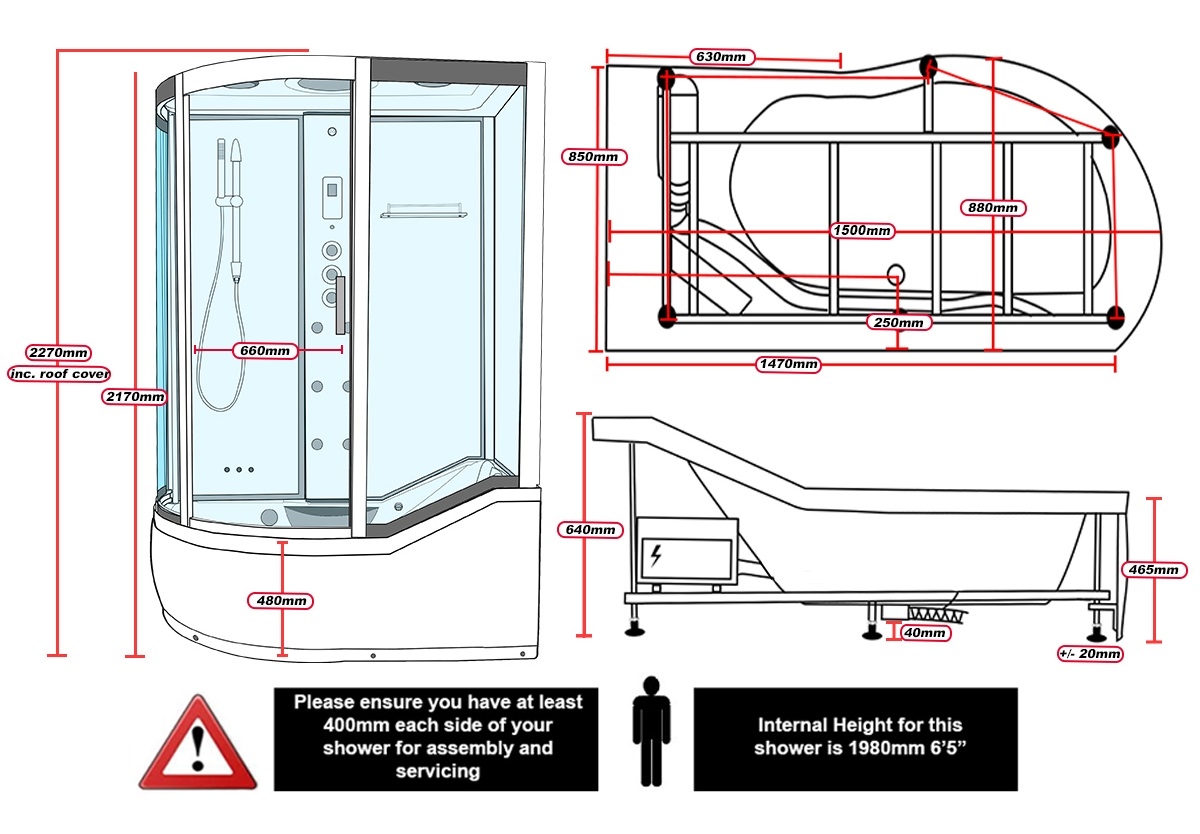 2270mm
inc. roof cover
2170mm
660mm
480mm
630mm
850mm
880mm
1500mm
250mm
1470mm
640mm
465mm
40mm
+/- 20mm

Please ensure you have at least 400mm each side of your shower for assembly and servicing

Internal Height for this shower is 1980mm 6'5"