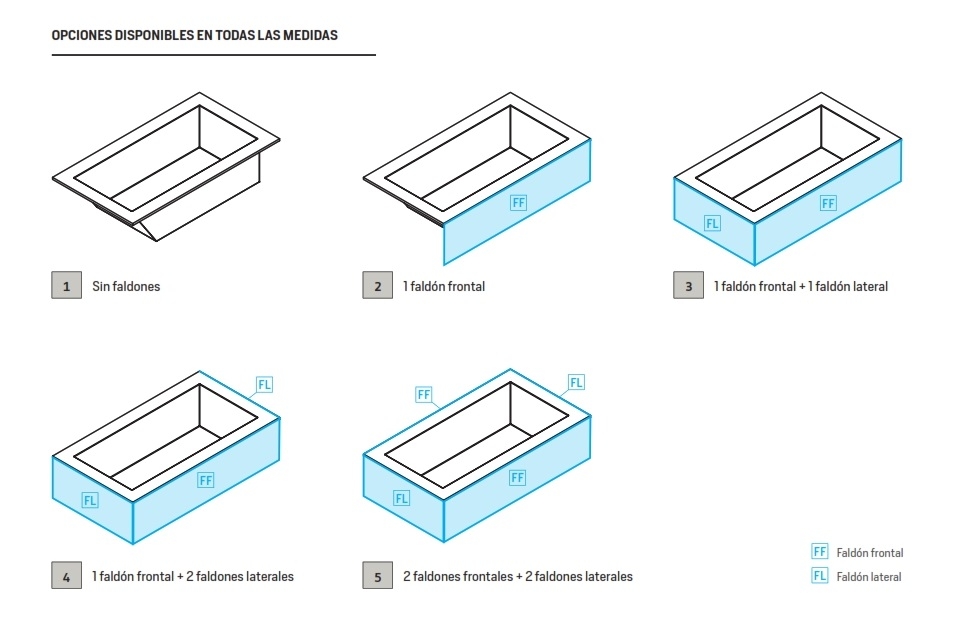 OPCIONES DISPONIBLES EN TODAS LAS MEDIDAS

1 Sin faldones

FF

2 1 faldón frontal

FL FF

3 1 faldón frontal + 1 faldón lateral

FL FL FF

4 1 faldón frontal + 2 faldones laterales

FF FL FL FF

5 2 faldones frontales + 2 faldones laterales

FF Faldón frontal
FL Faldón lateral