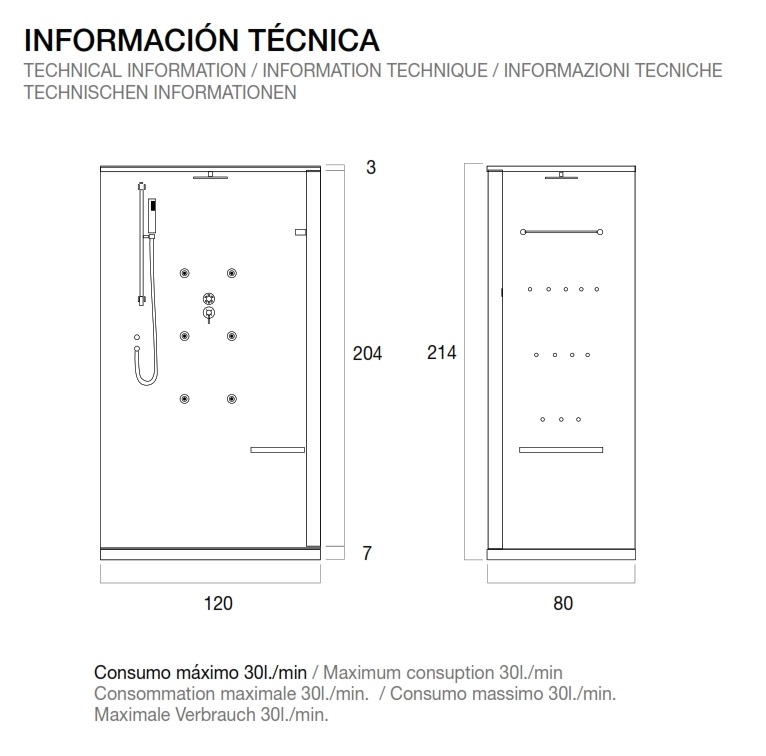 INFORMACIÓN TÉCNICA
TECHNICAL INFORMATION / INFORMATION TECHNIQUE / INFORMAZIONI TECNICHE
TECHNISCHEN INFORMATIONEN

3

204

7

120

214

80

Consumo máximo 30l./min / Maximum consuption 30l./min
Consommation maximale 30l./min. / Consumo massimo 30l./min.
Maximale Verbrauch 30l./min.